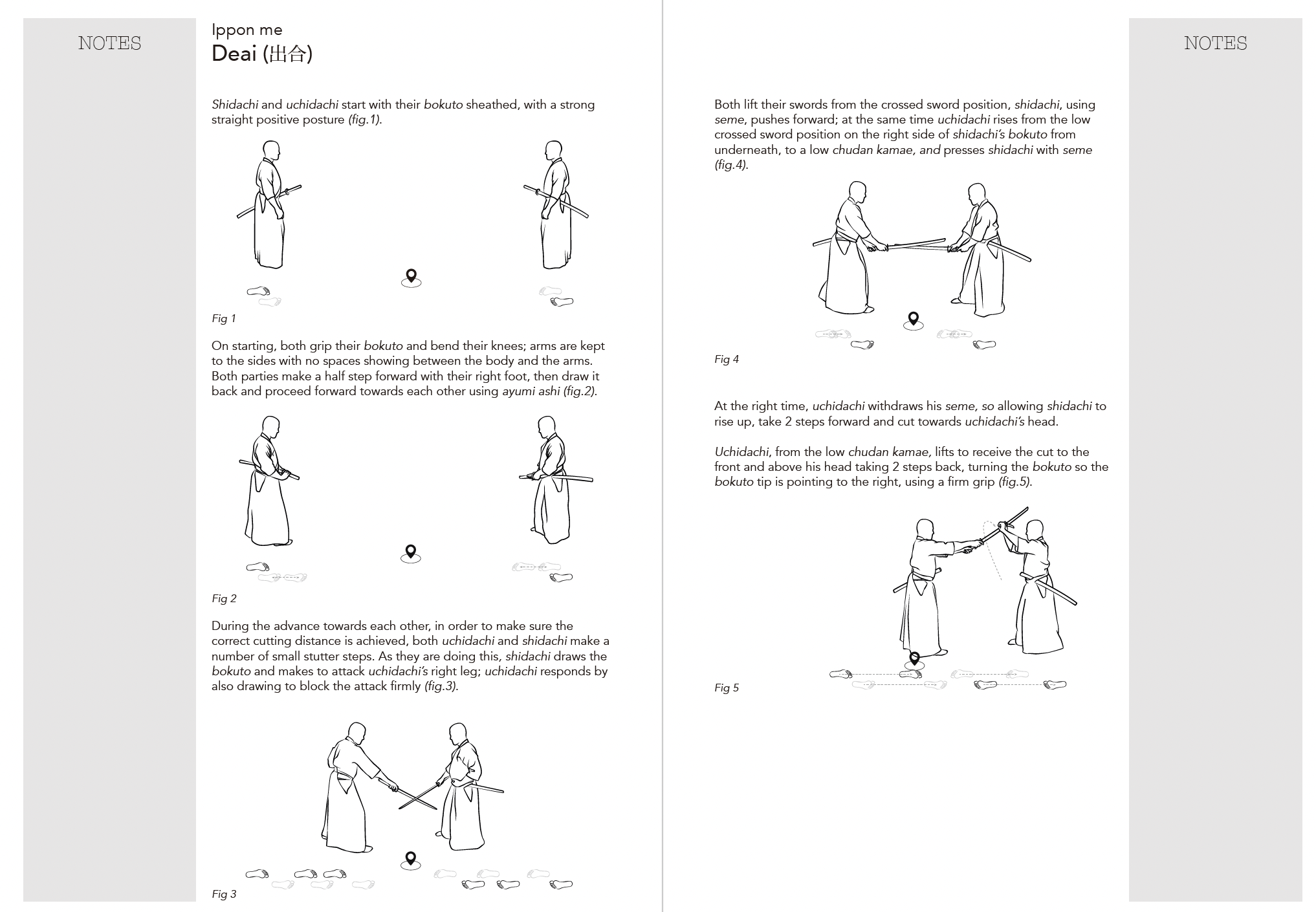 NOTES

Ippon me
Deai (出合)

Shidachi and uchidachi start with their bokuto sheathed, with a strong straight positive posture (fig.1).

Fig 1

On starting, both grip their bokuto and bend their knees; arms are kept to the sides with no spaces showing between the body and the arms. Both parties make a half step forward with their right foot, then draw it back and proceed forward towards each other using ayumi ashi (fig.2).

Fig 2

During the advance towards each other, in order to make sure the correct cutting distance is achieved, both uchidachi and shidachi make a number of small stutter steps. As they are doing this, shidachi draws the bokuto and makes to attack uchidachi's right leg; uchidachi responds by also drawing to block the attack firmly (fig.3).

Fig 3

Both lift their swords from the crossed sword position, shidachi, using seme, pushes forward; at the same time uchidachi rises from the low crossed sword position on the right side of shidachi's bokuto from underneath, to a low chudan kamae, and presses shidachi with seme (fig.4).

Fig 4

At the right time, uchidachi withdraws his seme, so allowing shidachi to rise up, take 2 steps forward and cut towards uchidachi's head.

Uchidachi, from the low chudan kamae, lifts to receive the cut to the front and above his head taking 2 steps back, turning the bokuto so the bokuto tip is pointing to the right, using a firm grip (fig.5).

Fig 5

NOTES