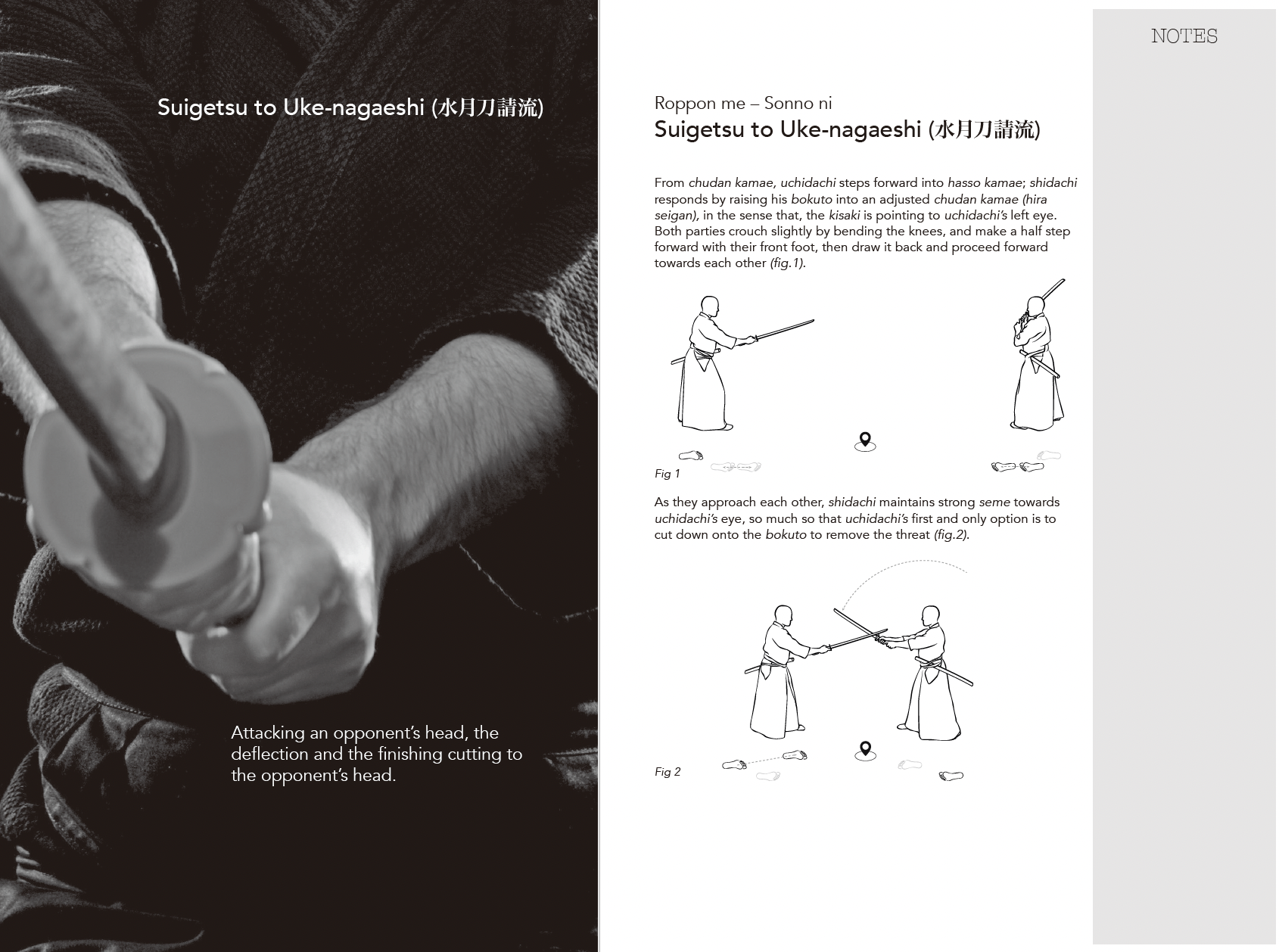 Suigetsu to Uke-nagaeshi (水月刀請流)

Attacking an opponent's head, the deflection and the finishing cutting to the opponent's head.

Roppon me – Sonno ni
Suigetsu to Uke-nagaeshi (水月刀請流)

From chudan kamae, uchidachi steps forward into hasso kamae; shidachi responds by raising his bokuto into an adjusted chudan kamae (hira seigan), in the sense that, the kisaki is pointing to uchidachi's left eye. Both parties crouch slightly by bending the knees, and make a half step forward with their front foot, then draw it back and proceed forward towards each other (fig.1).

Fig 1

As they approach each other, shidachi maintains strong seme towards uchidachi's eye, so much so that uchidachi's first and only option is to cut down onto the bokuto to remove the threat (fig.2).

Fig 2

NOTES